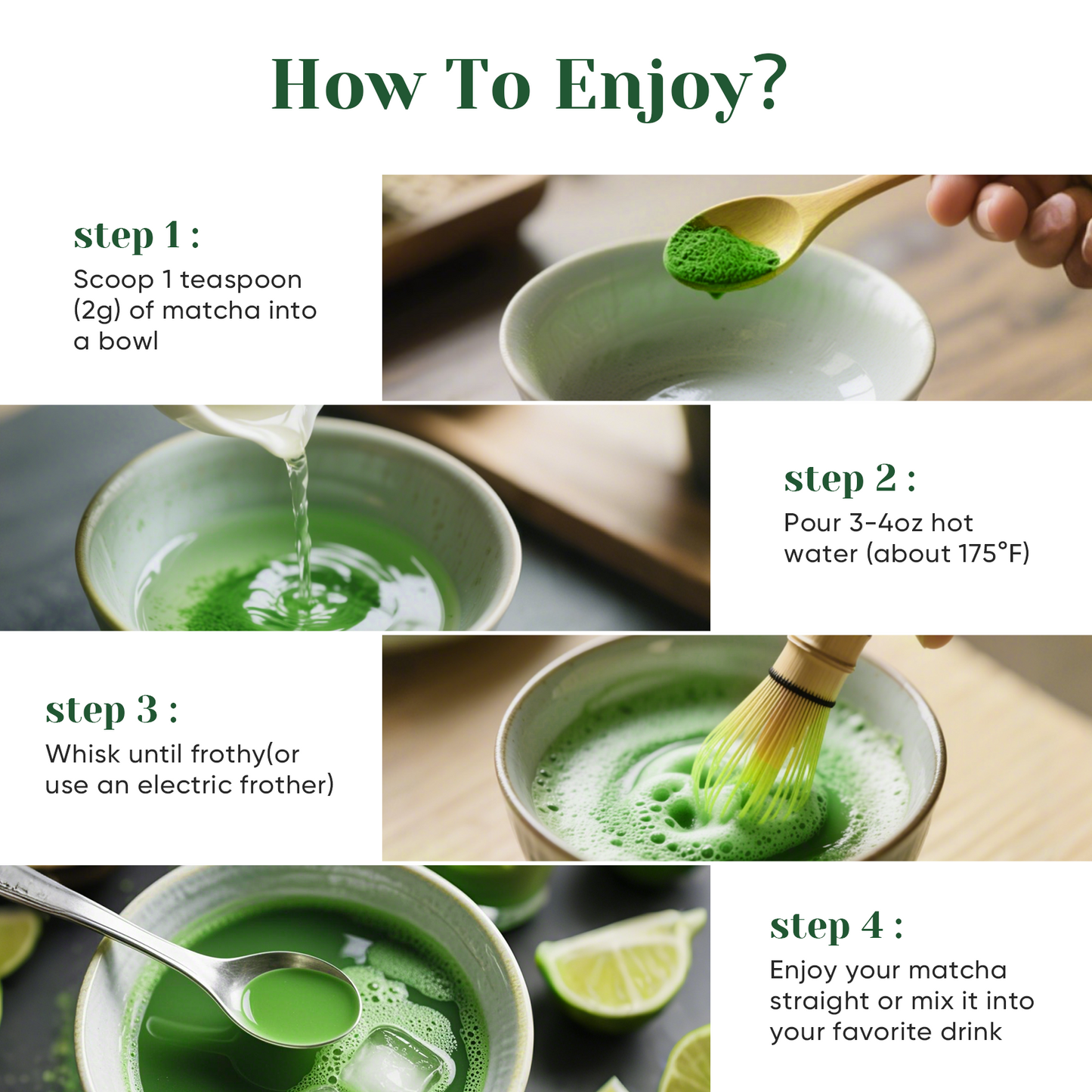 How To Enjoy?

step 1 :
Scoop 1 teaspoon (2g) of matcha into a bowl

step 2 :
Pour 3-4oz hot water (about 175°F)

step 3 :
Whisk until frothy(or use an electric frother)

step 4 :
Enjoy your matcha straight or mix it into your favorite drink