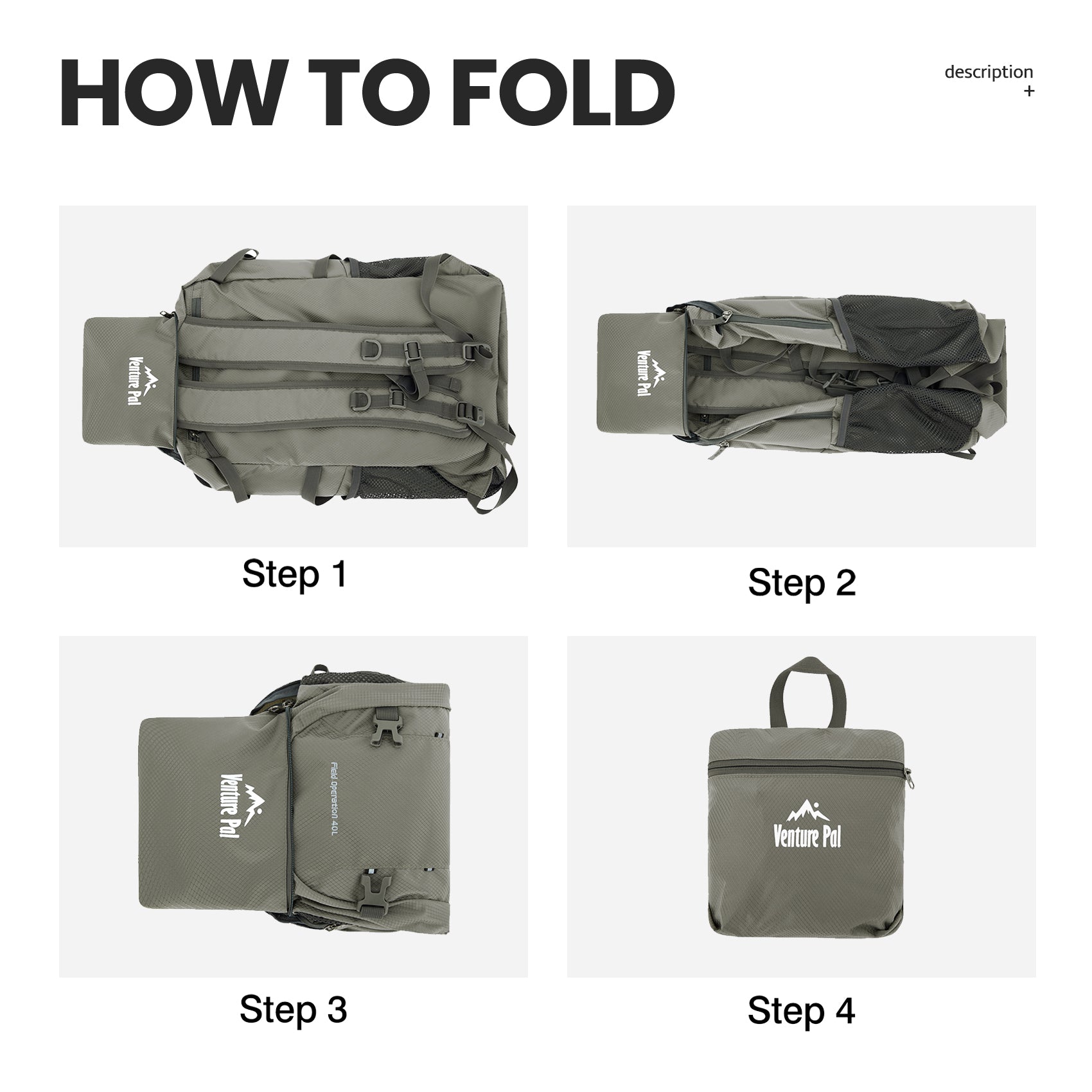 HOW TO FOLD

description
+

Venture Pal

Step 1

Venture Pal

Step 2

Venture Pal

Field operation 40L

Step 3

Venture Pal

Step 4