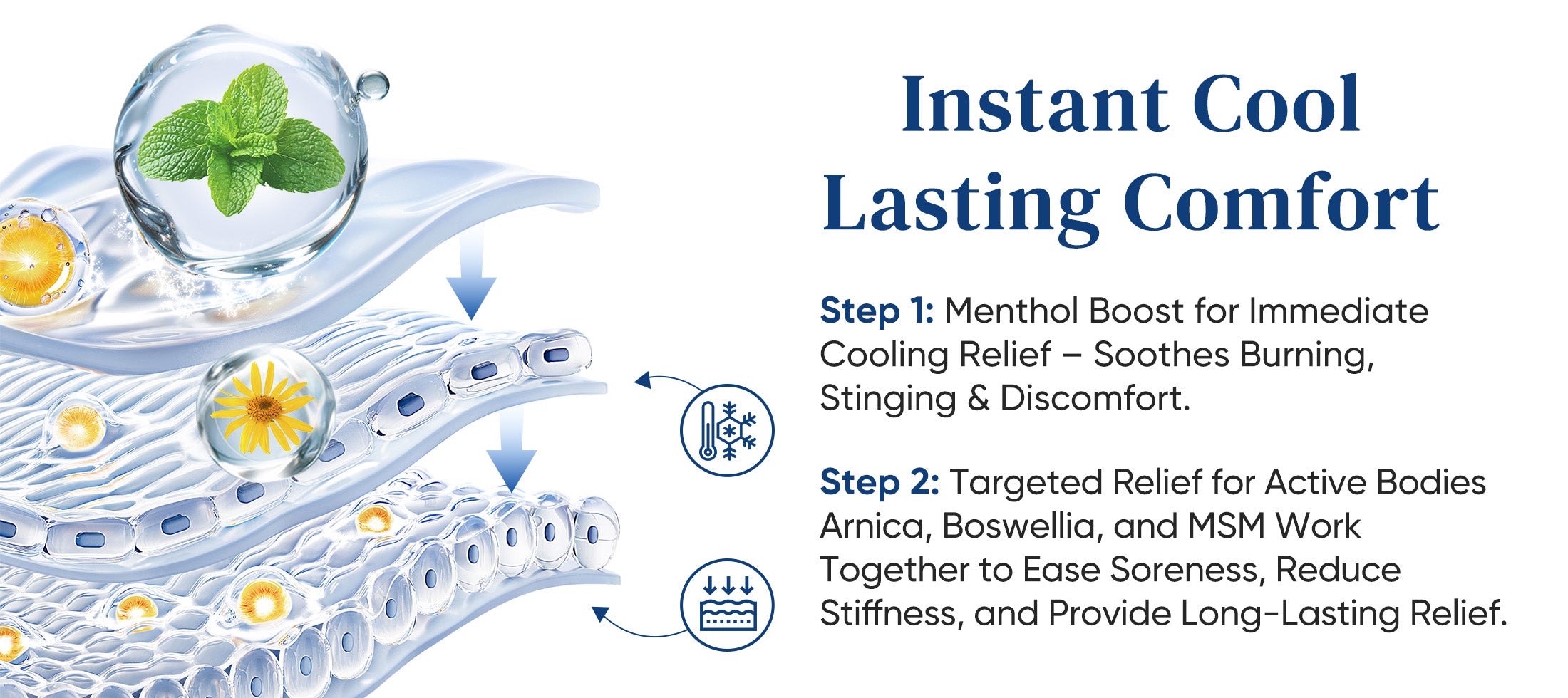 Instant Cool
Lasting Comfort

Step 1: Menthol Boost for Immediate Cooling Relief – Soothes Burning, Stinging & Discomfort.

Step 2: Targeted Relief for Active Bodies Arnica, Boswellia, and MSM Work Together to Ease Soreness, Reduce Stiffness, and Provide Long-Lasting Relief.