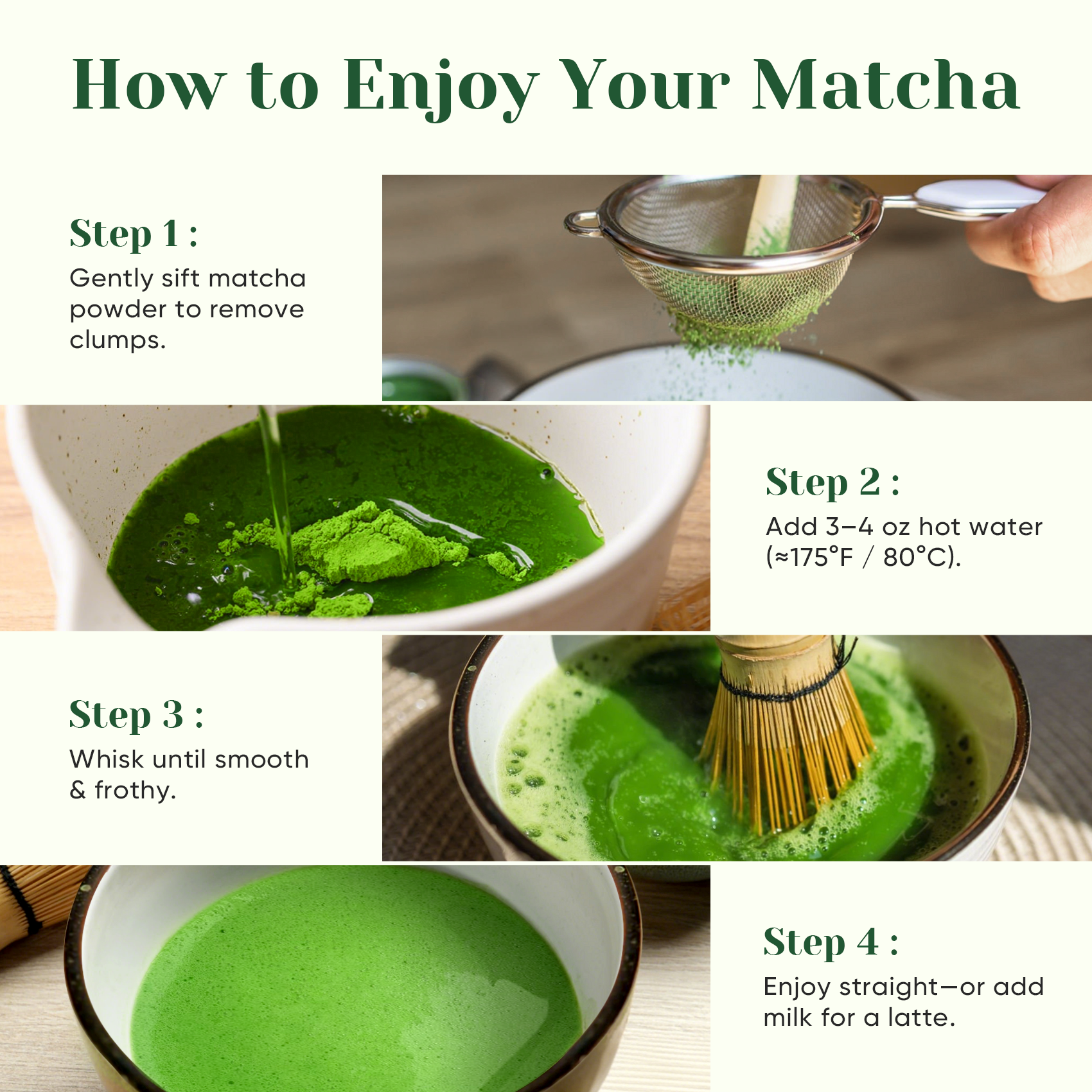 How to Enjoy Your Matcha

Step 1 :
Gently sift matcha powder to remove clumps.

Step 2 :
Add 3–4 oz hot water (≈175°F / 80°C).

Step 3 :
Whisk until smooth & frothy.

Step 4 :
Enjoy straight—or add milk for a latte.