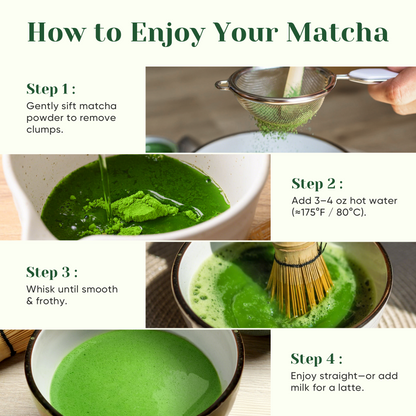 How to Enjoy Your Matcha

Step 1 :
Gently sift matcha powder to remove clumps.

Step 2 :
Add 3–4 oz hot water (≈175°F / 80°C).

Step 3 :
Whisk until smooth & frothy.

Step 4 :
Enjoy straight—or add milk for a latte.