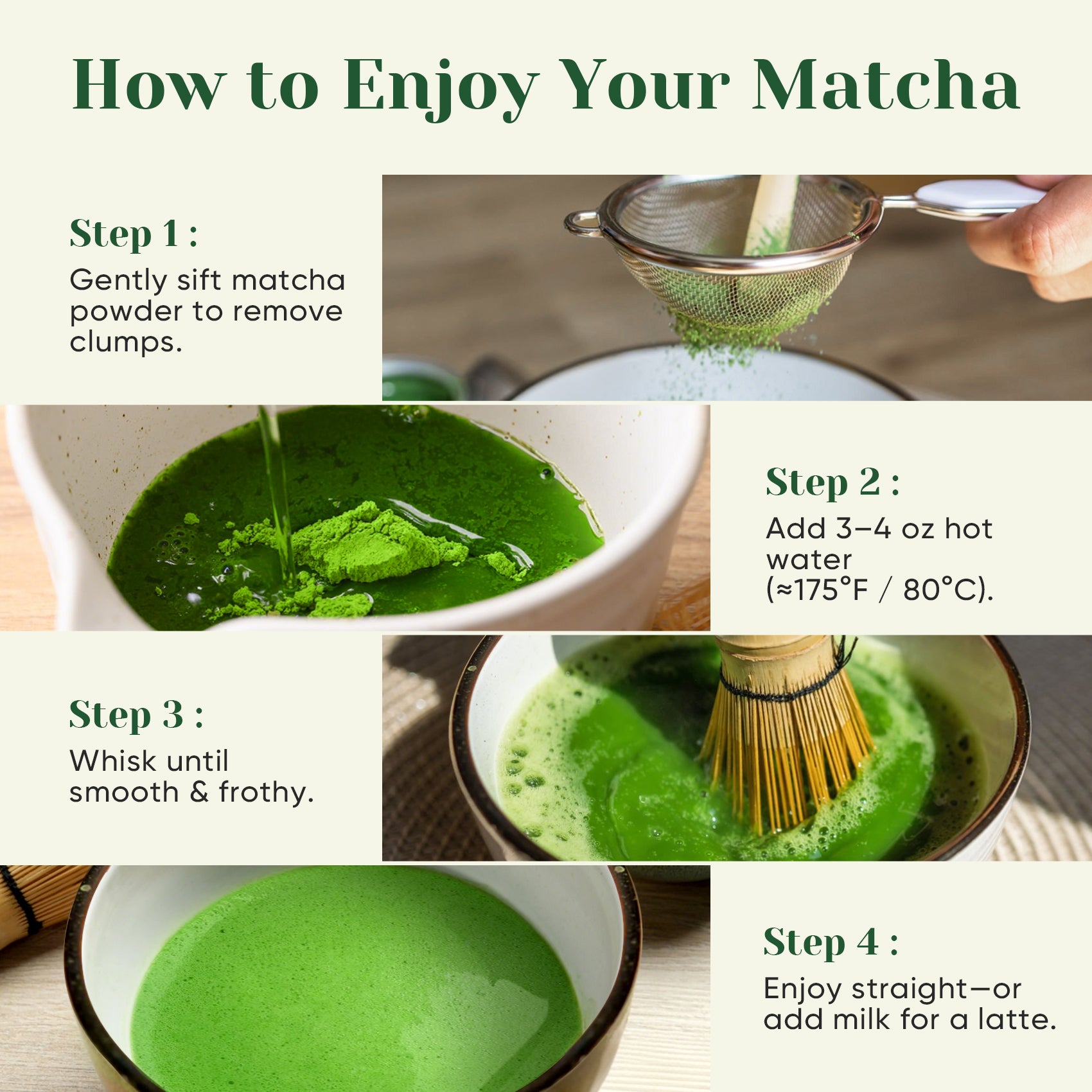 How to Enjoy Your Matcha

Step 1 :

Gently sift matcha powder to remove clumps.

Step 2 :

Add 3–4 oz hot water (≈175°F / 80°C).

Step 3 :

Whisk until smooth & frothy.

Step 4 :

Enjoy straight—or add milk for a latte.