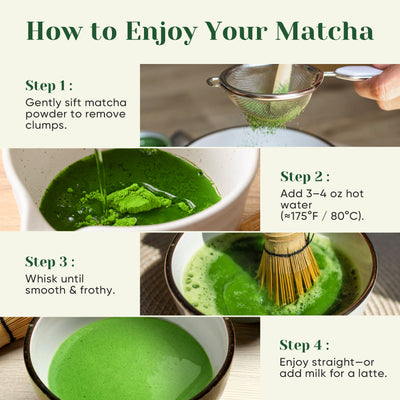 How to Enjoy Your Matcha

Step 1 :
Gently sift matcha powder to remove clumps.

Step 2 :
Add 3–4 oz hot water (≈175°F / 80°C).

Step 3 :
Whisk until smooth & frothy.

Step 4 :
Enjoy straight—or add milk for a latte.